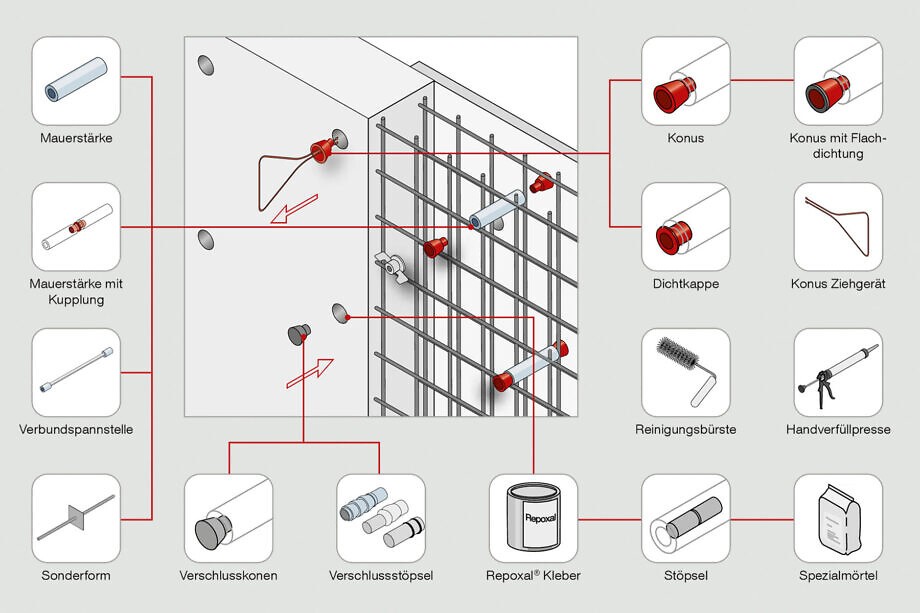 Mauerstärke

Mauerstärke mit Kupplung

Verbundspannstelle

Sonderform

Konus

Konus mit Flachdichtung

Dichtkappe

Konus Ziehgerät

Reinigungsbürste

Handverfüllpresse

Verschlusskonen

Verschlussstöpsel

Repoxal

Repoxal® Kleber

Stöpsel

Spezialmörtel